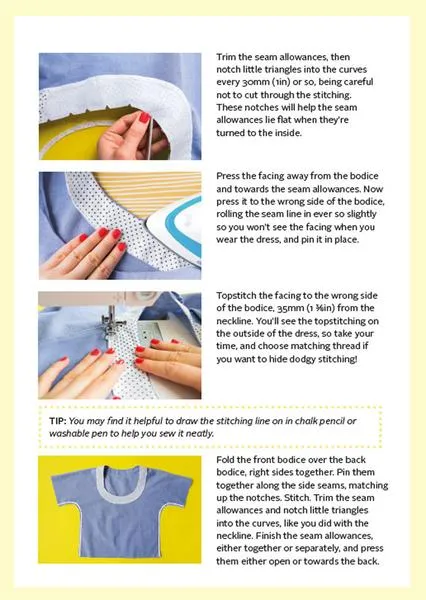 Trim the seam allowances, then notch little triangles into the curves every 30mm (1in) or so, being careful not to cut through the stitching. These notches will help the seam allowances lie flat when they're turned to the inside.

Press the facing away from the bodice and towards the seam allowances. Now press it to the wrong side of the bodice, rolling the seam line in ever so slightly so you won't see the facing when you wear the dress, and pin it in place.

Topstitch the facing to the wrong side of the bodice, 35mm (1 ⅜in) from the neckline. You'll see the topstitching on the outside of the dress, so take your time, and choose matching thread if you want to hide dodgy stitching!

TIP: You may find it helpful to draw the stitching line on in chalk pencil or washable pen to help you sew it neatly.

Fold the front bodice over the back bodice, right sides together. Pin them together along the side seams, matching up the notches. Stitch. Trim the seam allowances and notch little triangles into the curves, like you did with the neckline. Finish the seam allowances, either together or separately, and press them either open or towards the back.