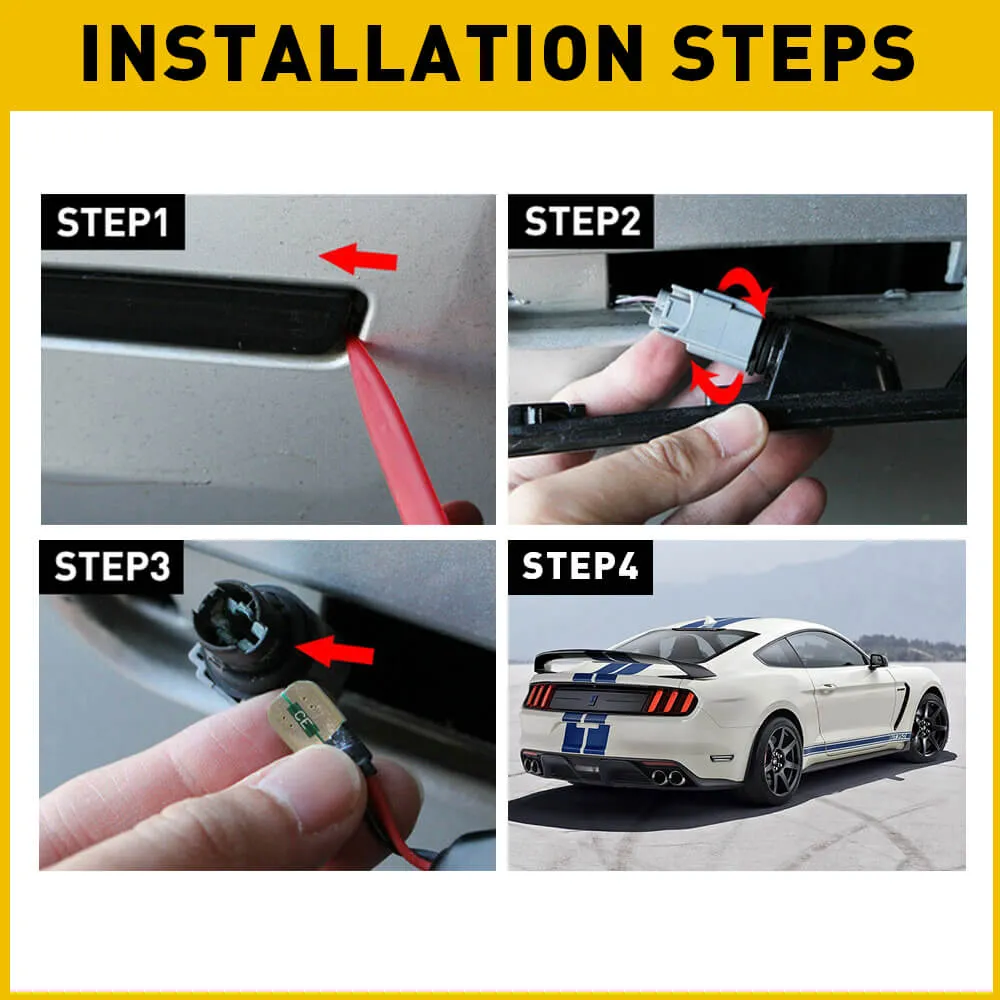 INSTALLATION STEPS

STEP1

STEP2

STEP3

CE

STEP4